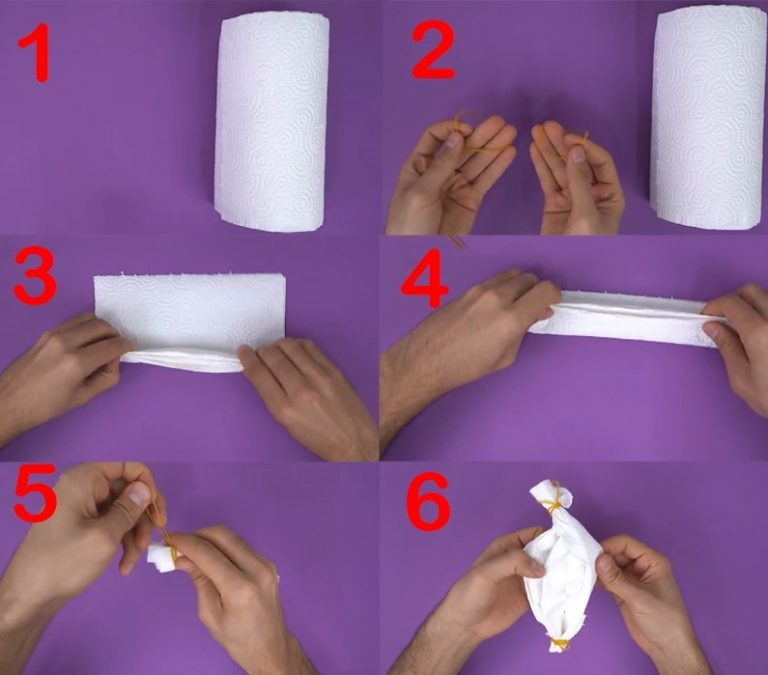 1
2
3
4
5
6